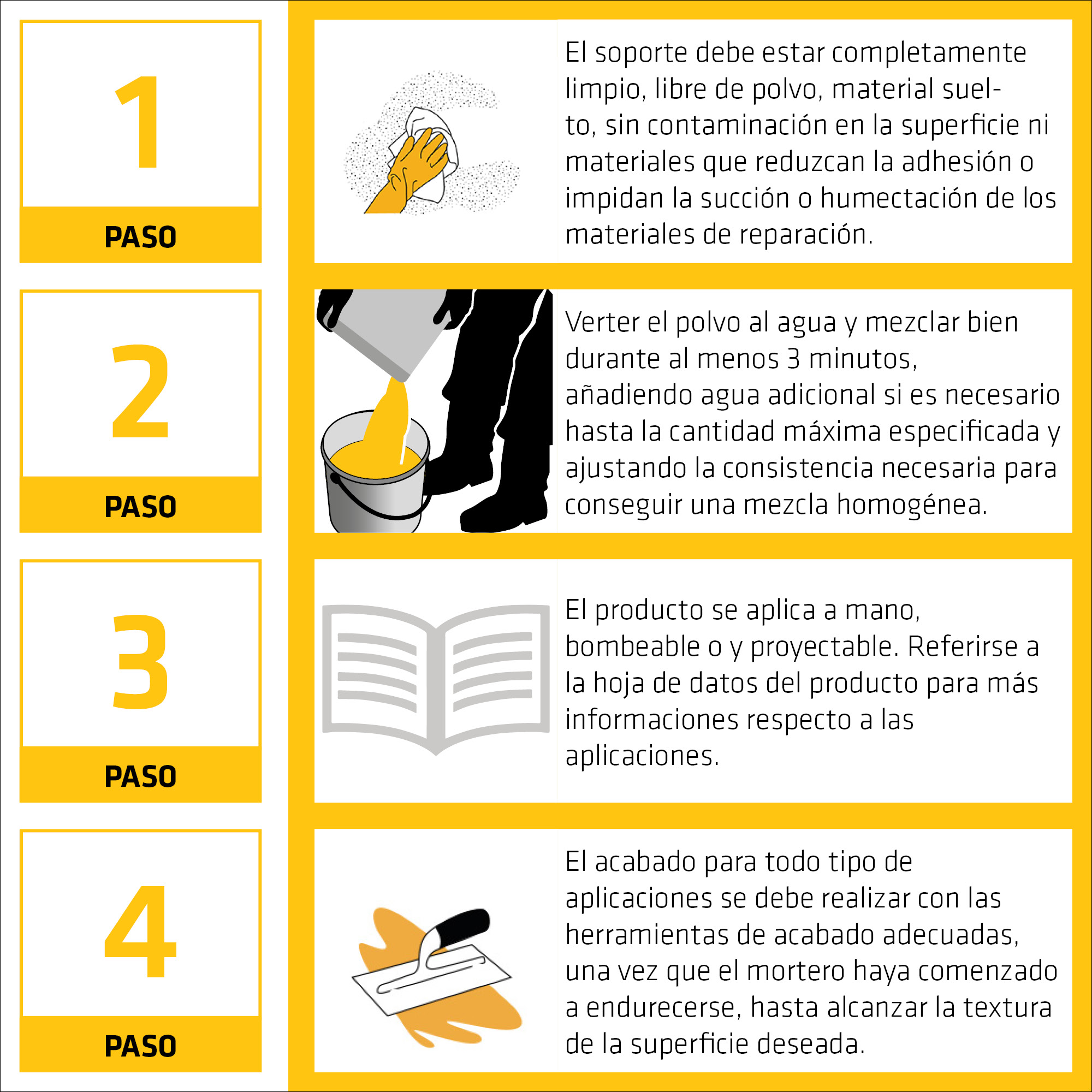 1
PASO

El soporte debe estar completamente limpio, libre de polvo, material suelto, sin contaminación en la superficie ni materiales que reduzcan la adhesión o impidan la succión o humectación de los materiales de reparación.

2
PASO

Verter el polvo al agua y mezclar bien durante al menos 3 minutos, añadiendo agua adicional si es necesario hasta la cantidad máxima especificada y ajustando la consistencia necesaria para conseguir una mezcla homogénea.

3
PASO

El producto se aplica a mano, bombeable o y proyectable. Referirse a la hoja de datos del producto para más informaciones respecto a las aplicaciones.

4
PASO

El acabado para todo tipo de aplicaciones se debe realizar con las herramientas de acabado adecuadas, una vez que el mortero haya comenzado a endurecerse, hasta alcanzar la textura de la superficie deseada.